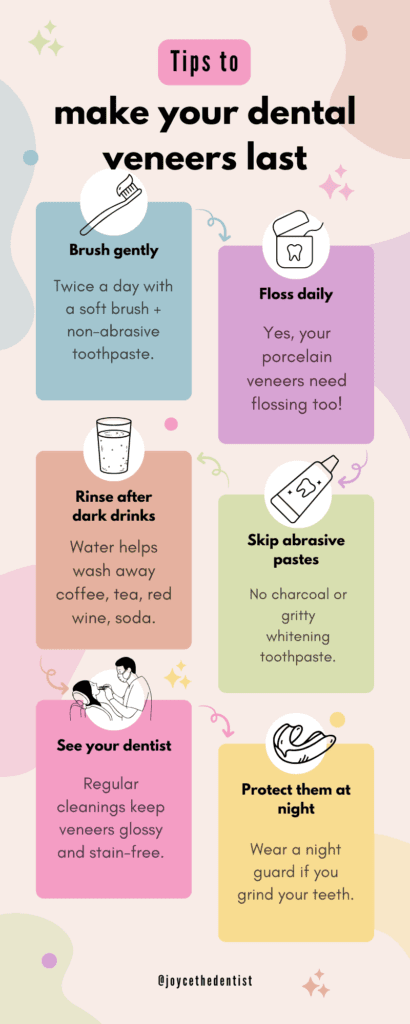 Tips to

make your dental veneers last

Brush gently

Twice a day with a soft brush + non-abrasive toothpaste.

Floss daily

Yes, your porcelain veneers need flossing too!

Rinse after dark drinks

Water helps wash away coffee, tea, red wine, soda.

Skip abrasive pastes

No charcoal or gritty whitening toothpaste.

See your dentist

Regular cleanings keep veneers glossy and stain-free.

Protect them at night

Wear a night guard if you grind your teeth.

@joycethedentist